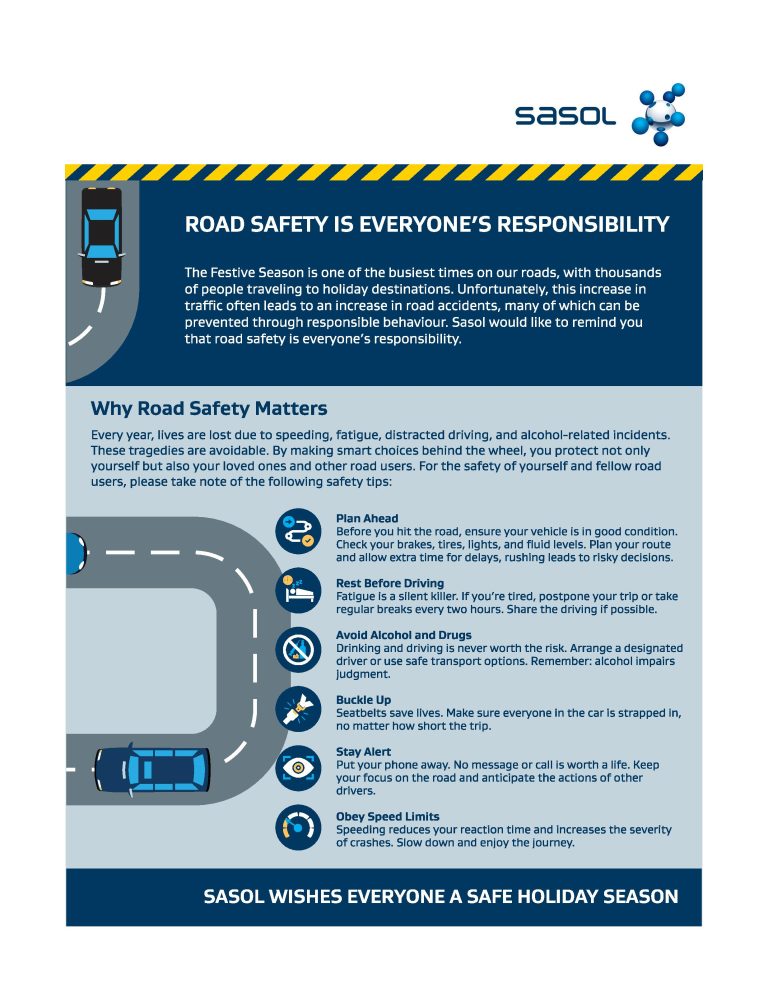 sasol

ROAD SAFETY IS EVERYONE'S RESPONSIBILITY

The Festive Season is one of the busiest times on our roads, with thousands of people traveling to holiday destinations. Unfortunately, this increase in traffic often leads to an increase in road accidents, many of which can be prevented through responsible behaviour. Sasol would like to remind you that road safety is everyone's responsibility.

Why Road Safety Matters

Every year, lives are lost due to speeding, fatigue, distracted driving, and alcohol-related incidents. These tragedies are avoidable. By making smart choices behind the wheel, you protect not only yourself but also your loved ones and other road users. For the safety of yourself and fellow road users, please take note of the following safety tips:

Plan Ahead
Before you hit the road, ensure your vehicle is in good condition. Check your brakes, tires, lights, and fluid levels. Plan your route and allow extra time for delays, rushing leads to risky decisions.

Rest Before Driving
Fatigue is a silent killer. If you're tired, postpone your trip or take regular breaks every two hours. Share the driving if possible.

Avoid Alcohol and Drugs
Drinking and driving is never worth the risk. Arrange a designated driver or use safe transport options. Remember: alcohol impairs judgment.

Buckle Up
Seatbelts save lives. Make sure everyone in the car is strapped in, no matter how short the trip.

Stay Alert
Put your phone away. No message or call is worth a life. Keep your focus on the road and anticipate the actions of other drivers.

Obey Speed Limits
Speeding reduces your reaction time and increases the severity of crashes. Slow down and enjoy the journey.

SASOL WISHES EVERYONE A SAFE HOLIDAY SEASON