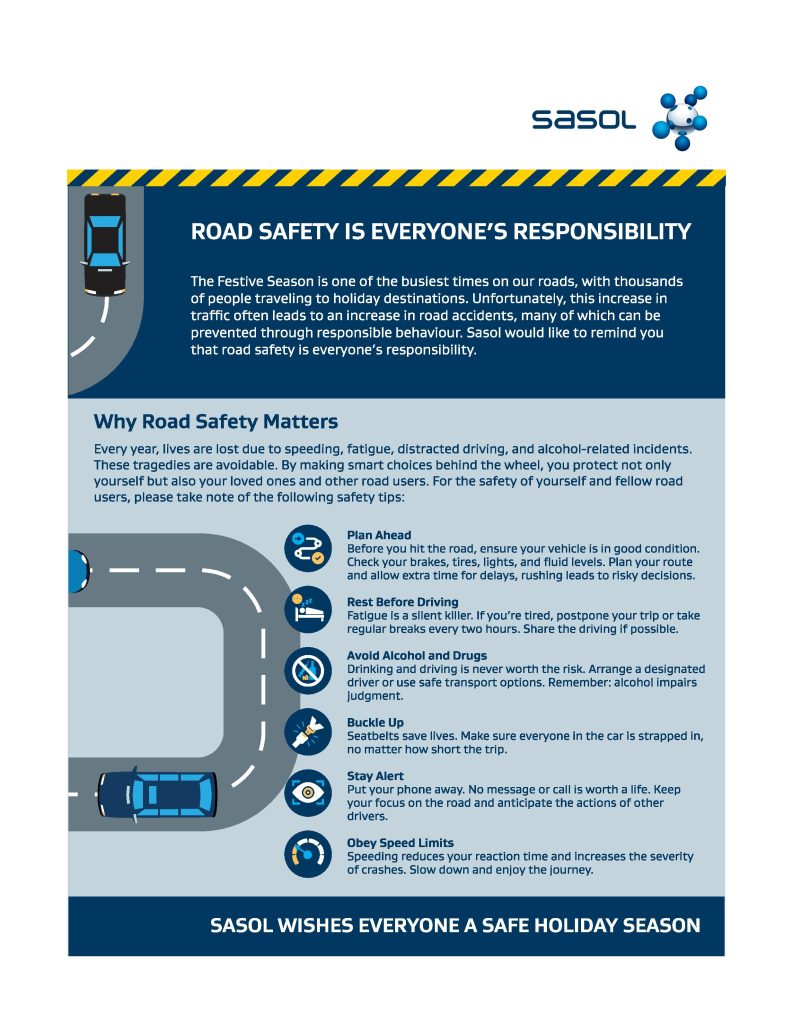 sasol

ROAD SAFETY IS EVERYONE'S RESPONSIBILITY

The Festive Season is one of the busiest times on our roads, with thousands of people traveling to holiday destinations. Unfortunately, this increase in traffic often leads to an increase in road accidents, many of which can be prevented through responsible behaviour. Sasol would like to remind you that road safety is everyone's responsibility.

Why Road Safety Matters

Every year, lives are lost due to speeding, fatigue, distracted driving, and alcohol-related incidents. These tragedies are avoidable. By making smart choices behind the wheel, you protect not only yourself but also your loved ones and other road users. For the safety of yourself and fellow road users, please take note of the following safety tips:

Plan Ahead
Before you hit the road, ensure your vehicle is in good condition. Check your brakes, tires, lights, and fluid levels. Plan your route and allow extra time for delays, rushing leads to risky decisions.

Rest Before Driving
Fatigue is a silent killer. If you're tired, postpone your trip or take regular breaks every two hours. Share the driving if possible.

Avoid Alcohol and Drugs
Drinking and driving is never worth the risk. Arrange a designated driver or use safe transport options. Remember: alcohol impairs judgment.

Buckle Up
Seatbelts save lives. Make sure everyone in the car is strapped in, no matter how short the trip.

Stay Alert
Put your phone away. No message or call is worth a life. Keep your focus on the road and anticipate the actions of other drivers.

Obey Speed Limits
Speeding reduces your reaction time and increases the severity of crashes. Slow down and enjoy the journey.

SASOL WISHES EVERYONE A SAFE HOLIDAY SEASON